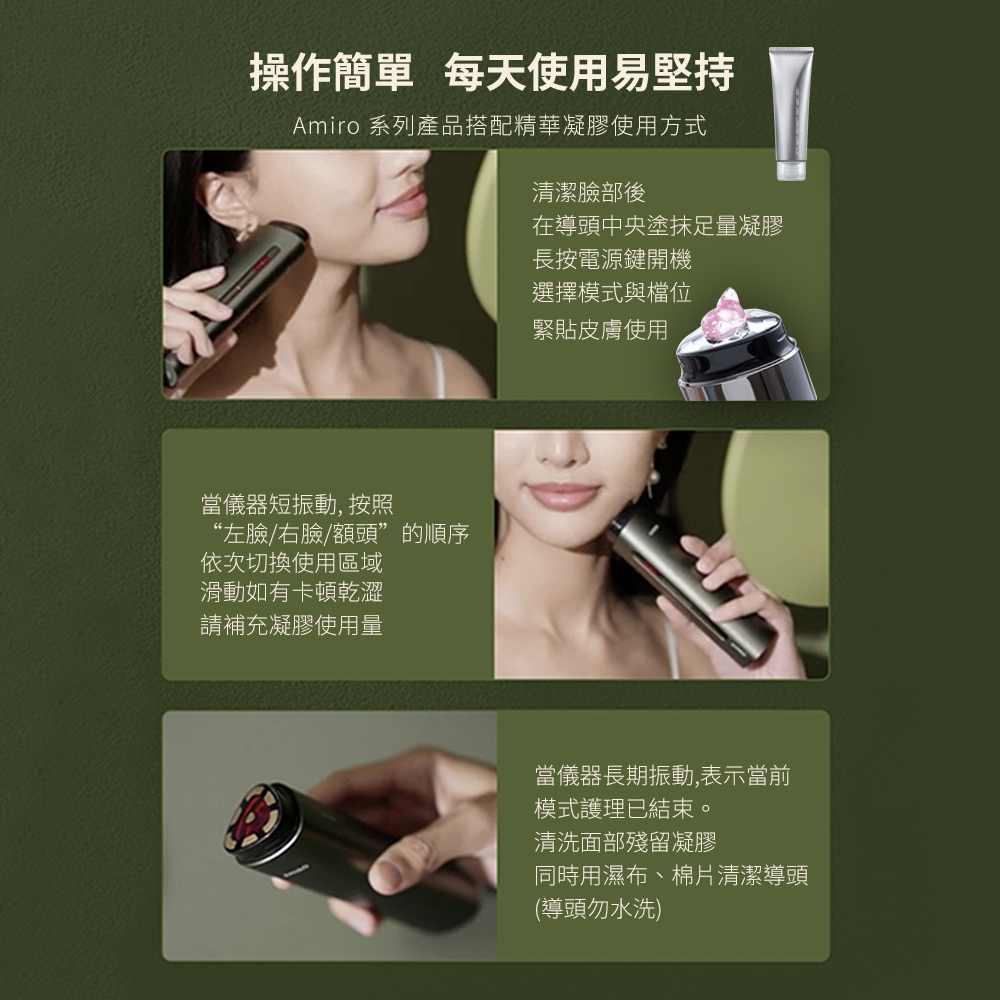 操作簡單 每天使用易堅持

Amiro 系列產品搭配精華凝膠使用方式

清潔臉部後
在導頭中央塗抹足量凝膠
長按電源鍵開機
選擇模式與檔位
緊貼皮膚使用

當儀器短振動, 按照
“左臉/右臉/額頭”的順序
依次切換使用區域
滑動如有卡頓乾澀
請補充凝膠使用量

當儀器長期振動,表示當前
模式護理已結束。
清洗面部殘留凝膠
同時用濕布、棉片清潔導頭
(導頭勿水洗)