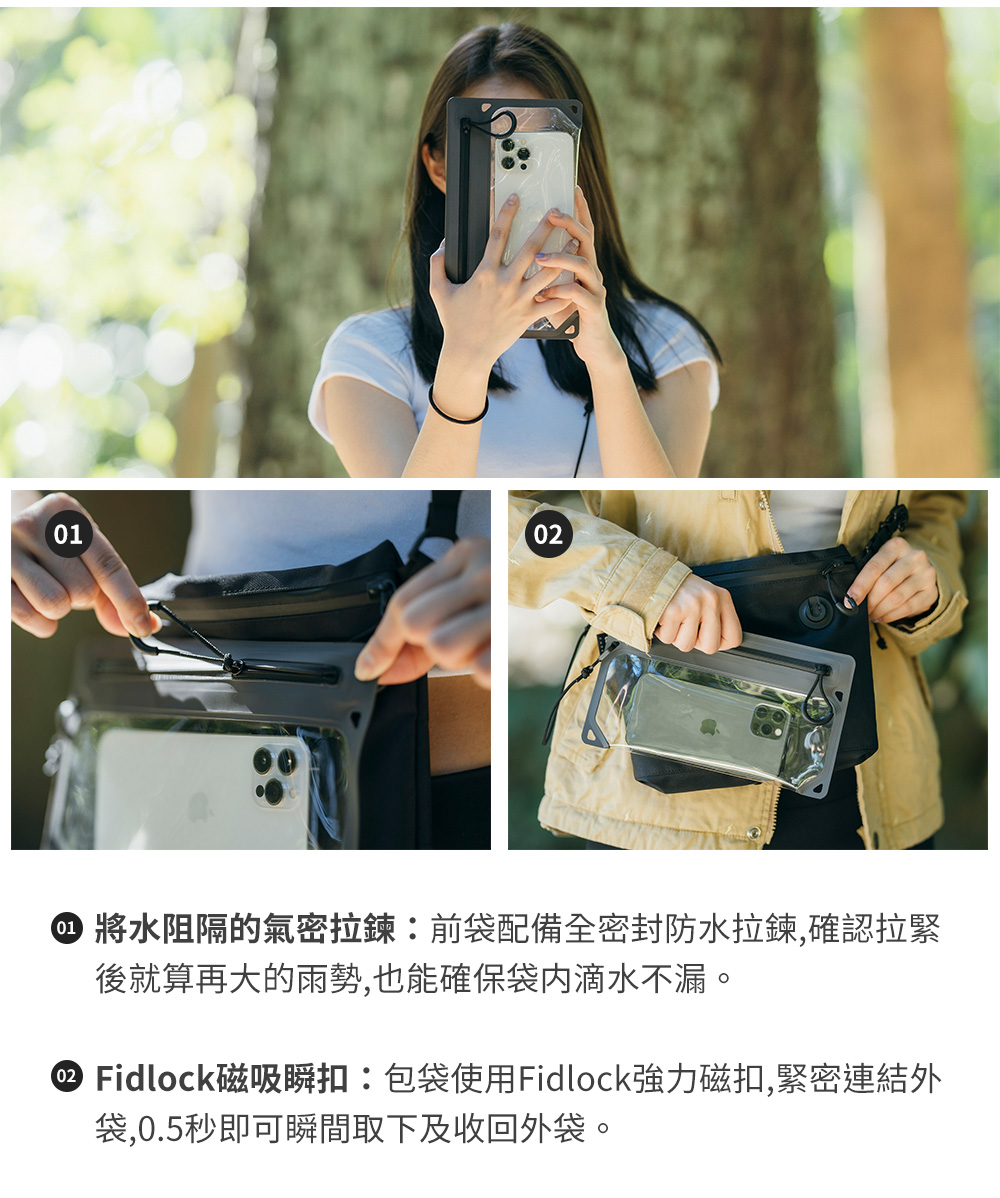 01

02

01 將水阻隔的氣密拉鍊：前袋配備全密封防水拉鍊,確認拉緊後就算再大的雨勢,也能確保袋內滴水不漏。

02 Fidlock磁吸瞬扣：包袋使用Fidlock強力磁扣,緊密連結外袋,0.5秒即可瞬間取下及收回外袋。