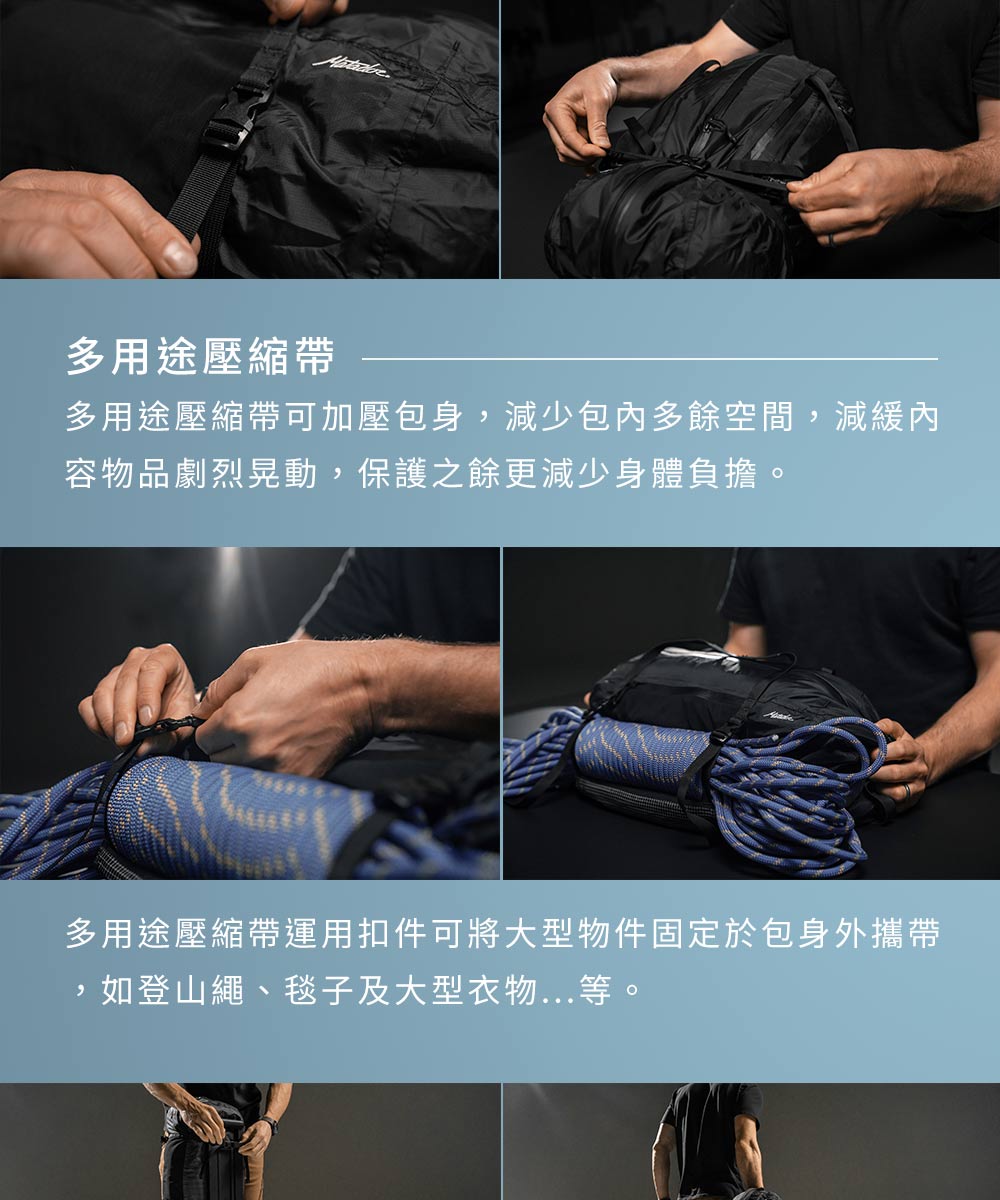 Matador

多用途壓縮帶

多用途壓縮帶可加壓包身，減少包內多餘空間，減緩內容物品劇烈晃動，保護之餘更減少身體負擔。

Matador

多用途壓縮帶運用扣件可將大型物件固定於包身外攜帶，如登山繩、毯子及大型衣物...等。