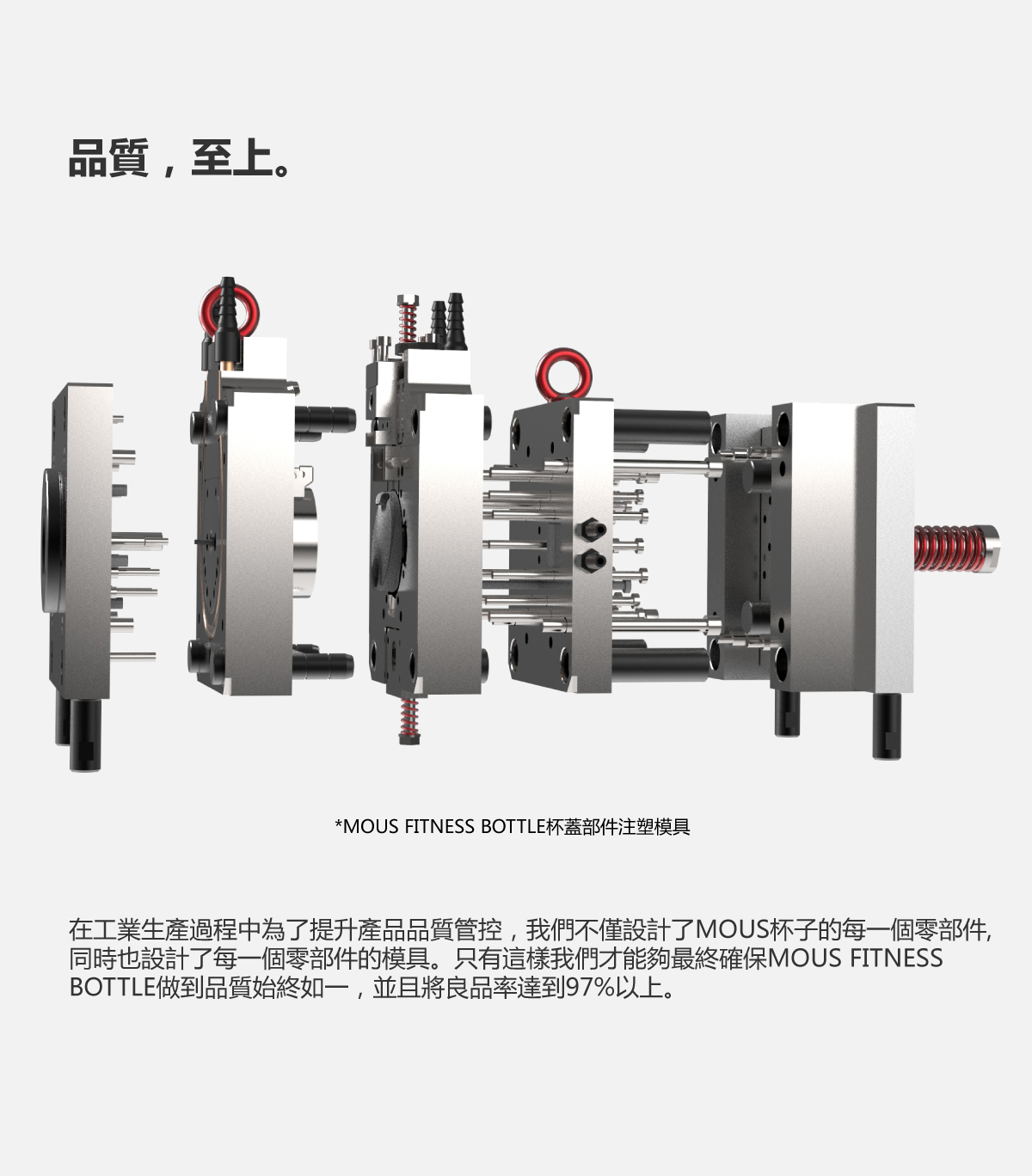 品質，至上。

*MOUS FITNESS BOTTLE杯蓋部件注塑模具

在工業生產過程中為了提升產品品質管控，我們不僅設計了MOUS杯子的每一個零部件,同時也設計了每一個零部件的模具。只有這樣我們才能夠最終確保MOUS FITNESS BOTTLE做到品質始終如一，並且將良品率達到97%以上。