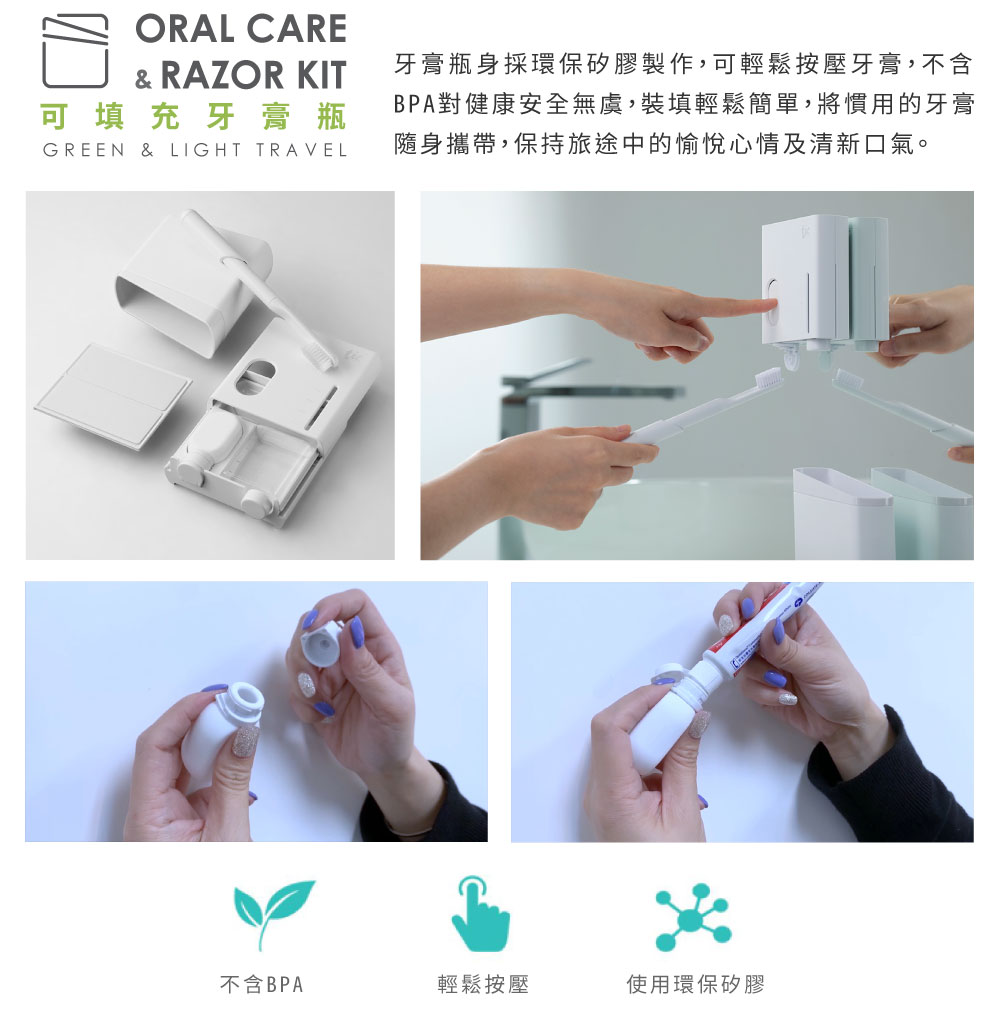 ORAL CARE
& RAZOR KIT
可填充牙膏瓶
GREEN & LIGHT TRAVEL

牙膏瓶身採環保矽膠製作，可輕鬆按壓牙膏，不含BPA對健康安全無虞，裝填輕鬆簡單，將慣用的牙膏隨身攜帶，保持旅途中的愉悅心情及清新口氣。

不含BPA

輕鬆按壓

使用環保矽膠